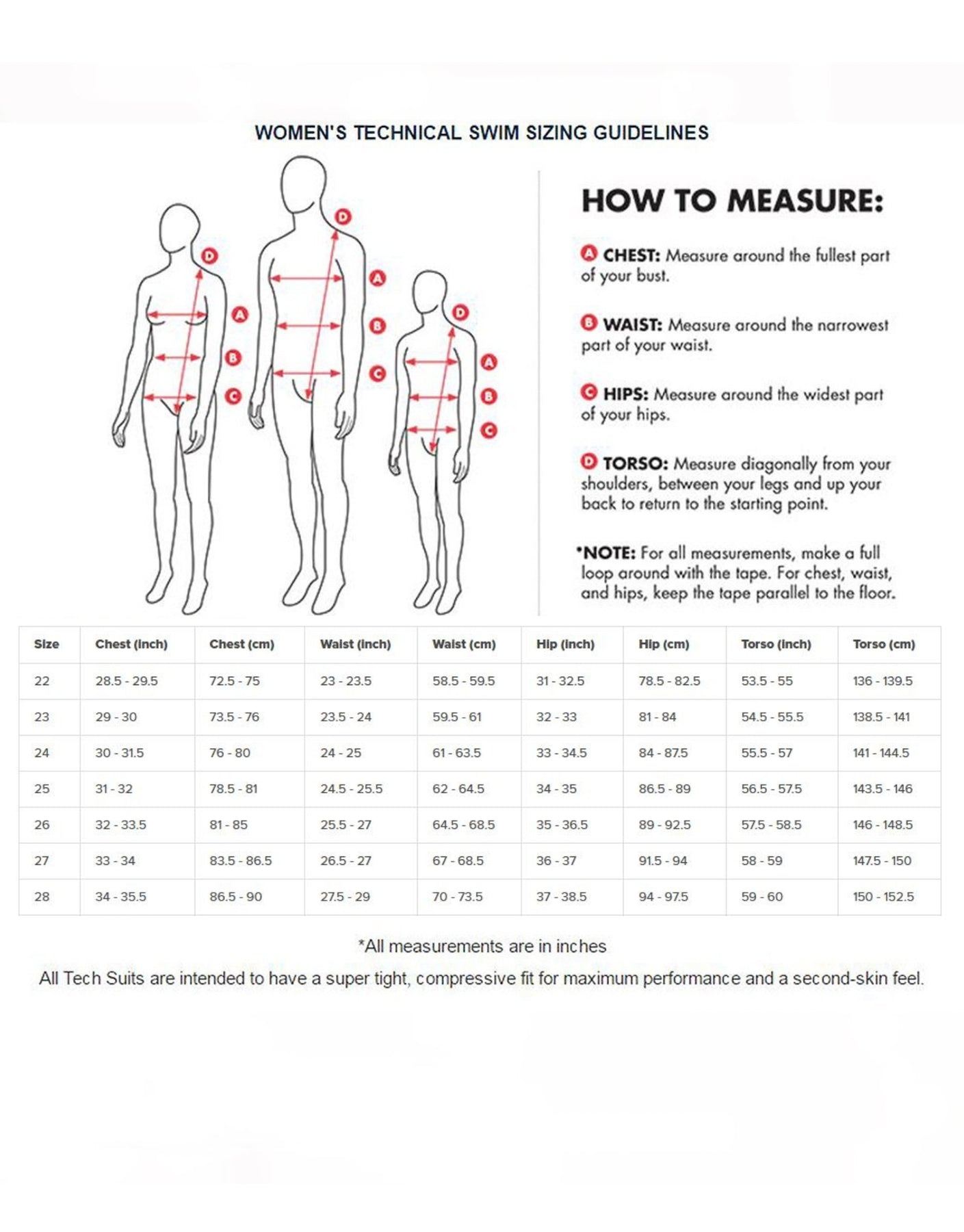 WOMEN'S TECHNICAL SWIM SIZING GUIDELINES

D
A
B
C
D
A
B
C
D
A
B
C

HOW TO MEASURE:

A CHEST: Measure around the fullest part of your bust.

B WAIST: Measure around the narrowest part of your waist.

C HIPS: Measure around the widest part of your hips.

D TORSO: Measure diagonally from your shoulders, between your legs and up your back to return to the starting point.

*NOTE: For all measurements, make a full loop around with the tape. For chest, waist, and hips, keep the tape parallel to the floor.

| Size | Chest (inch) | Chest (cm) | Waist (inch) | Waist (cm) | Hip (inch) | Hip (cm) | Torso (inch) | Torso (cm) |
|---|---|---|---|---|---|---|---|---|
| 22 | 28.5 - 29.5 | 72.5 - 75 | 23 - 23.5 | 58.5 - 59.5 | 31 - 32.5 | 78.5 - 82.5 | 53.5 - 55 | 136 - 139.5 |
| 23 | 29 - 30 | 73.5 - 76 | 23.5 - 24 | 59.5 - 61 | 32 - 33 | 81 - 84 | 54.5 - 55.5 | 138.5 - 141 |
| 24 | 30 - 31.5 | 76 - 80 | 24 - 25 | 61 - 63.5 | 33 - 34.5 | 84 - 87.5 | 55.5 - 57 | 141 - 144.5 |
| 25 | 31 - 32 | 78.5 - 81 | 24.5 - 25.5 | 62 - 64.5 | 34 - 35 | 86.5 - 89 | 56.5 - 57.5 | 143.5 - 146 |
| 26 | 32 - 33.5 | 81 - 85 | 25.5 - 27 | 64.5 - 68.5 | 35 - 36.5 | 89 - 92.5 | 57.5 - 58.5 | 146 - 148.5 |
| 27 | 33 - 34 | 83.5 - 86.5 | 26.5 - 27 | 67 - 68.5 | 36 - 37 | 91.5 - 94 | 58 - 59 | 147.5 - 150 |
| 28 | 34 - 35.5 | 86.5 - 90 | 27.5 - 29 | 70 - 73.5 | 37 - 38.5 | 94 - 97.5 | 59 - 60 | 150 - 152.5 |

*All measurements are in inches

All Tech Suits are intended to have a super tight, compressive fit for maximum performance and a second-skin feel.